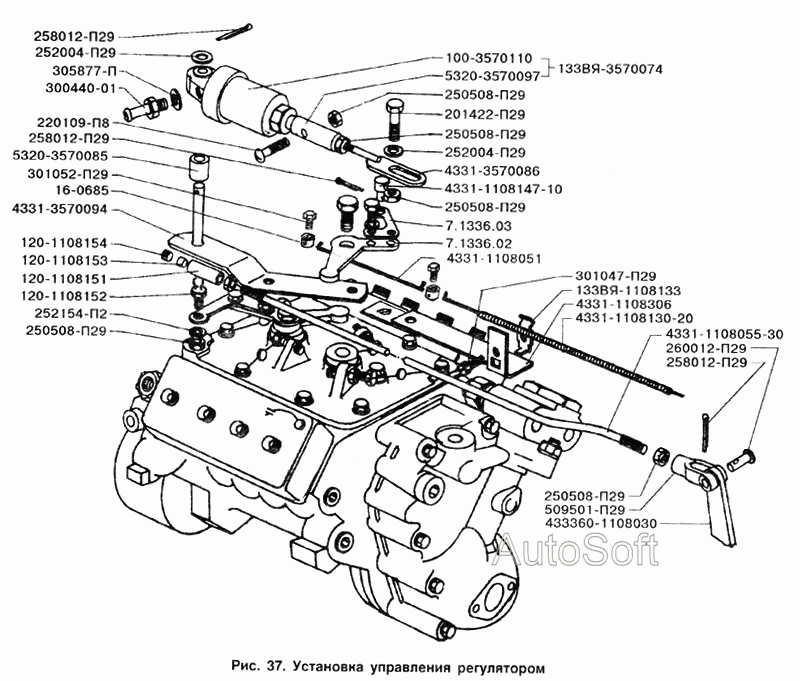 258012-П29
252004-П29
305877-П
300440-01
220109-П8
258012-П29
5320-3570085
301052-П29
16-0685
4331-3570094
120-1108154
120-1108153
120-1108151
120-1108152
252154-П2
250508-П29

100-3570110
5320-3570097
133ВЯ-3570074
250508-П29
201422-П29
250508-П29
252004-П29
4331-3570086
4331-1108147-10
250508-П29
7.1336.03
7.1336.02
4331-1108051
301047-П29
133ВЯ-1108133
4331-1108306
4331-1108130-20
4331-1108055-30
260012-П29
258012-П29
250508-П29
509501-П29
433360-1108030

AutoSoft

Рис. 37. Установка управления регулятором